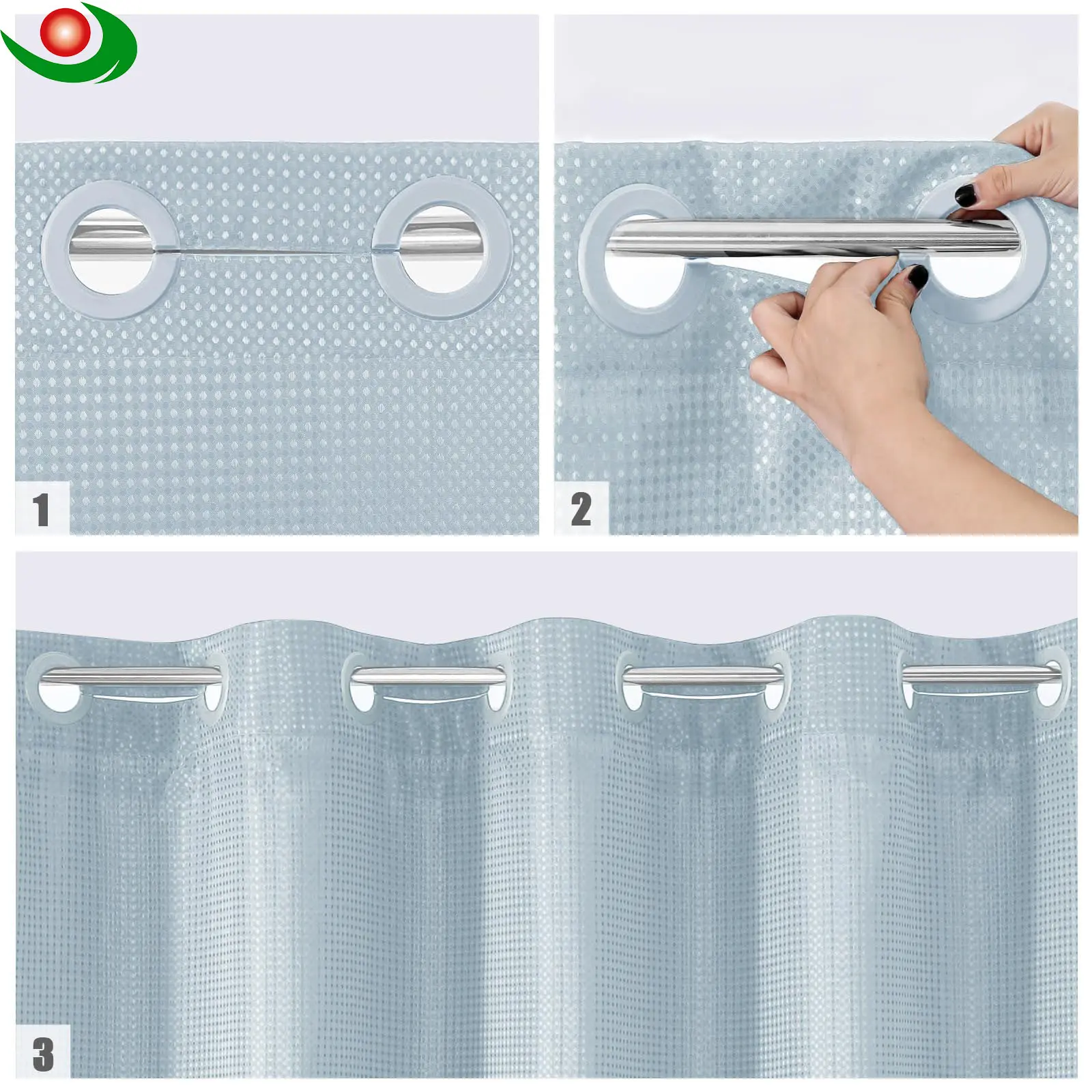 1

2

3